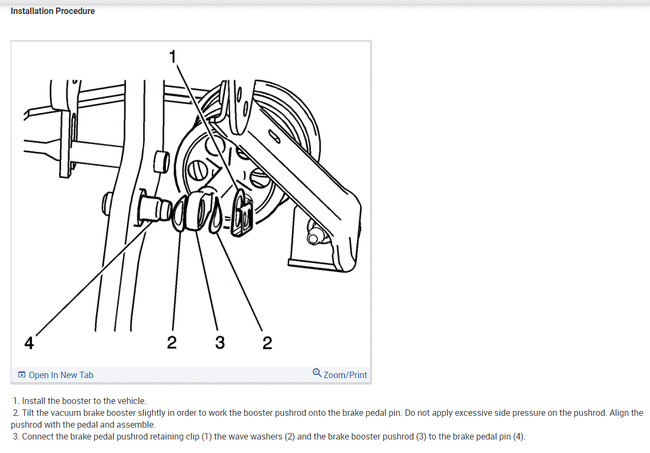 Installation Procedure

1

4 2 3 2

Open In New Tab

Zoom/Print

1. Install the booster to the vehicle.

2. Tilt the vacuum brake booster slightly in order to work the booster pushrod onto the brake pedal pin. Do not apply excessive side pressure on the pushrod. Align the pushrod with the pedal and assemble.

3. Connect the brake pedal pushrod retaining clip (1) the wave washers (2) and the brake booster pushrod (3) to the brake pedal pin (4).