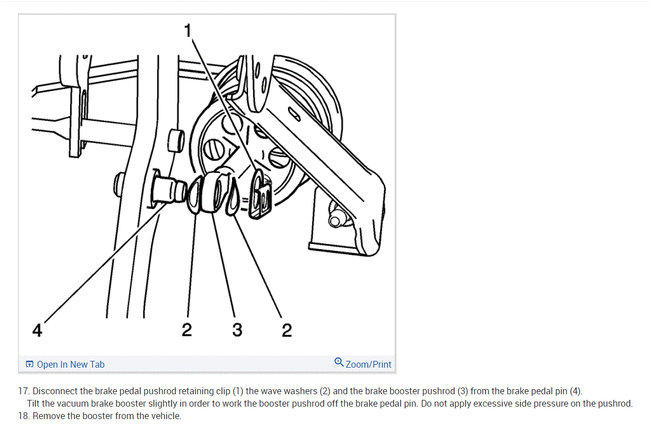 1

4

2

3

2

Open In New Tab

Zoom/Print

17. Disconnect the brake pedal pushrod retaining clip (1) the wave washers (2) and the brake booster pushrod (3) from the brake pedal pin (4).
Tilt the vacuum brake booster slightly in order to work the booster pushrod off the brake pedal pin. Do not apply excessive side pressure on the pushrod.
18. Remove the booster from the vehicle.