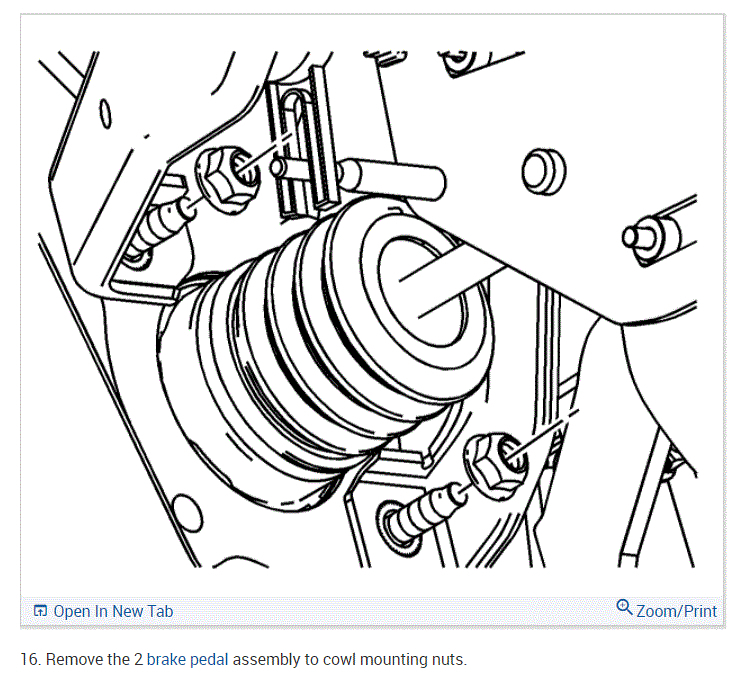 Open In New Tab

Zoom/Print

16. Remove the 2 brake pedal assembly to cowl mounting nuts.