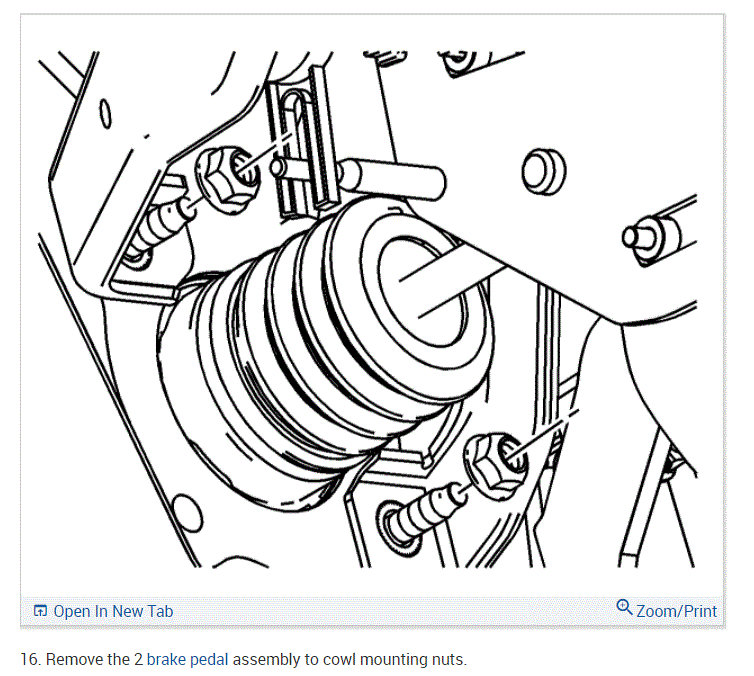 Open In New Tab

Zoom/Print

16. Remove the 2 brake pedal assembly to cowl mounting nuts.