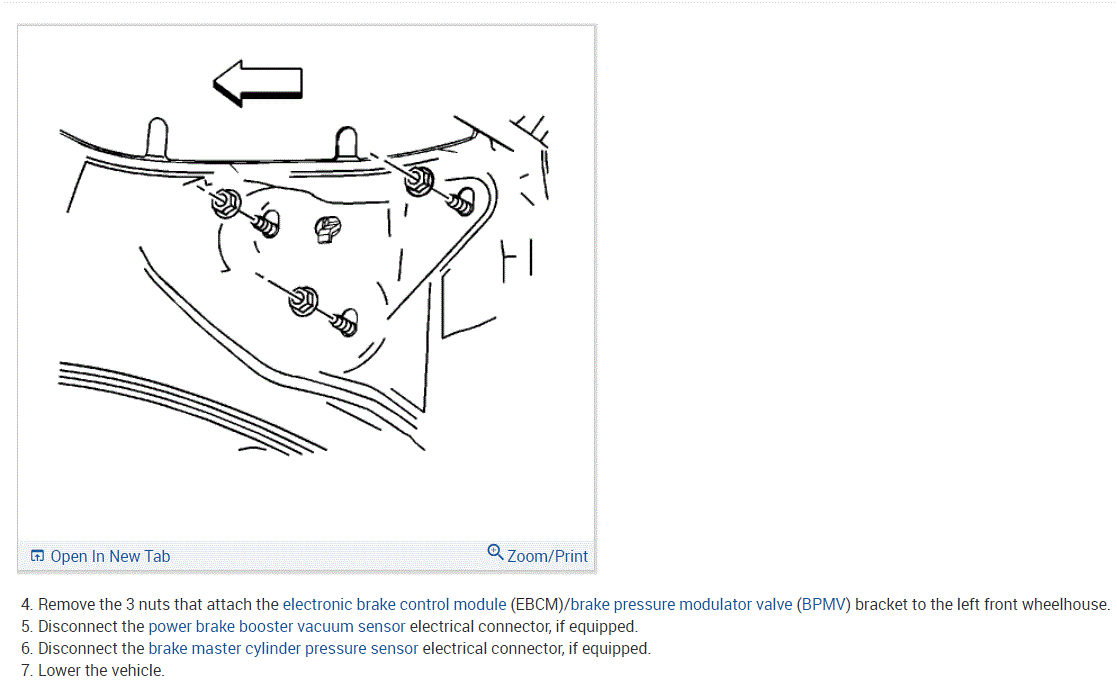 Open In New Tab

Zoom/Print

4. Remove the 3 nuts that attach the electronic brake control module (EBCM)/brake pressure modulator valve (BPMV) bracket to the left front wheelhouse.
5. Disconnect the power brake booster vacuum sensor electrical connector, if equipped.
6. Disconnect the brake master cylinder pressure sensor electrical connector, if equipped.
7. Lower the vehicle.