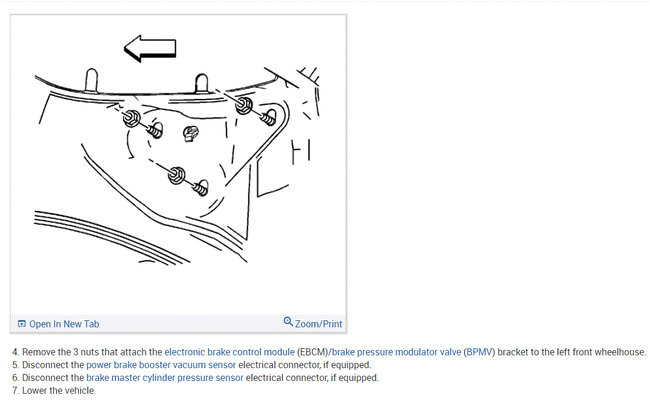 Open In New Tab

Zoom/Print

4. Remove the 3 nuts that attach the electronic brake control module (EBCM)/brake pressure modulator valve (BPMV) bracket to the left front wheelhouse.
5. Disconnect the power brake booster vacuum sensor electrical connector, if equipped.
6. Disconnect the brake master cylinder pressure sensor electrical connector, if equipped.
7. Lower the vehicle.