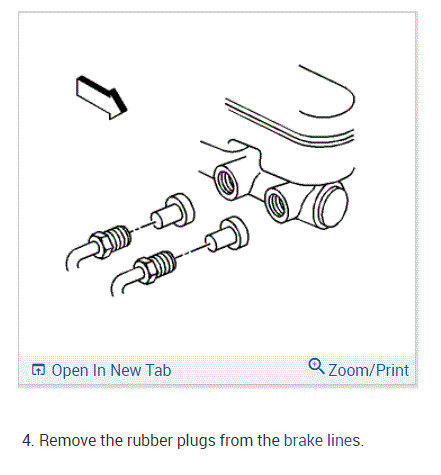 Open In New Tab
Zoom/Print

4. Remove the rubber plugs from the brake lines.