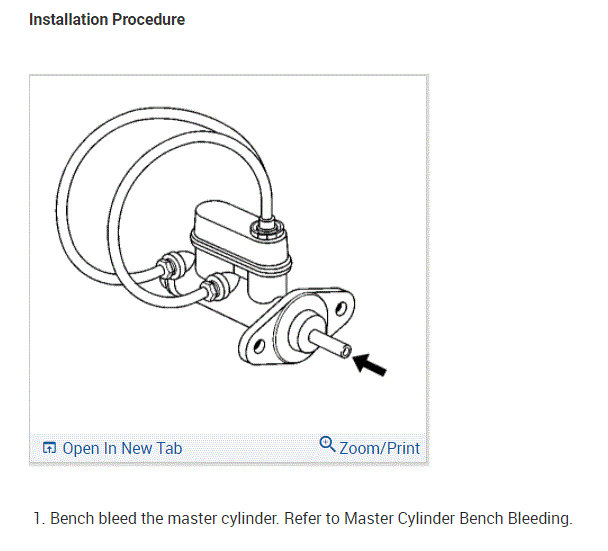 Installation Procedure

Open In New Tab

Zoom/Print

1. Bench bleed the master cylinder. Refer to Master Cylinder Bench Bleeding.