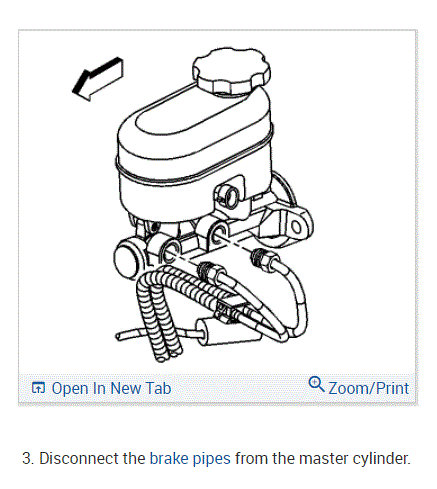 Open In New Tab

Zoom/Print

3. Disconnect the brake pipes from the master cylinder.