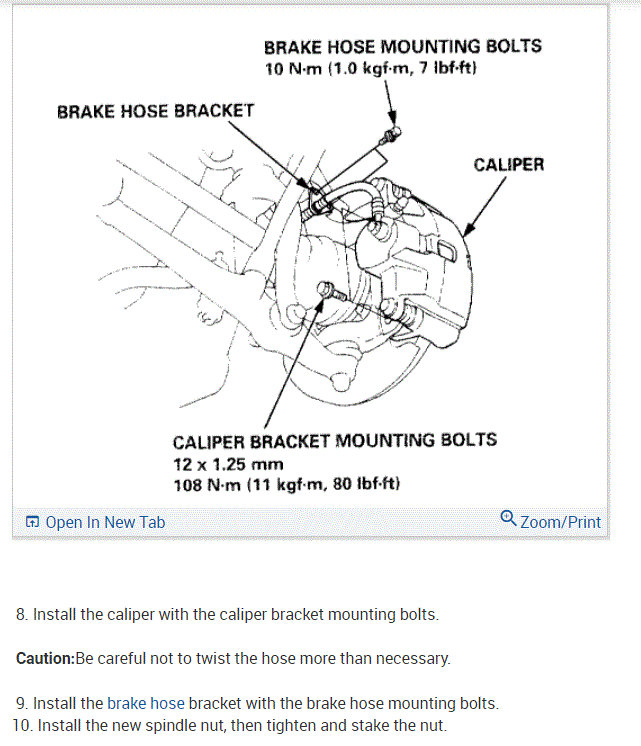 BRAKE HOSE MOUNTING BOLTS
10 N·m (1.0 kgf·m, 7 lbf·ft)

BRAKE HOSE BRACKET

CALIPER

CALIPER BRACKET MOUNTING BOLTS
12 x 1.25 mm
108 N·m (11 kgf·m, 80 lbf·ft)

Open In New Tab

Zoom/Print

8. Install the caliper with the caliper bracket mounting bolts.

Caution:Be careful not to twist the hose more than necessary.

9. Install the brake hose bracket with the brake hose mounting bolts.
10. Install the new spindle nut, then tighten and stake the nut.