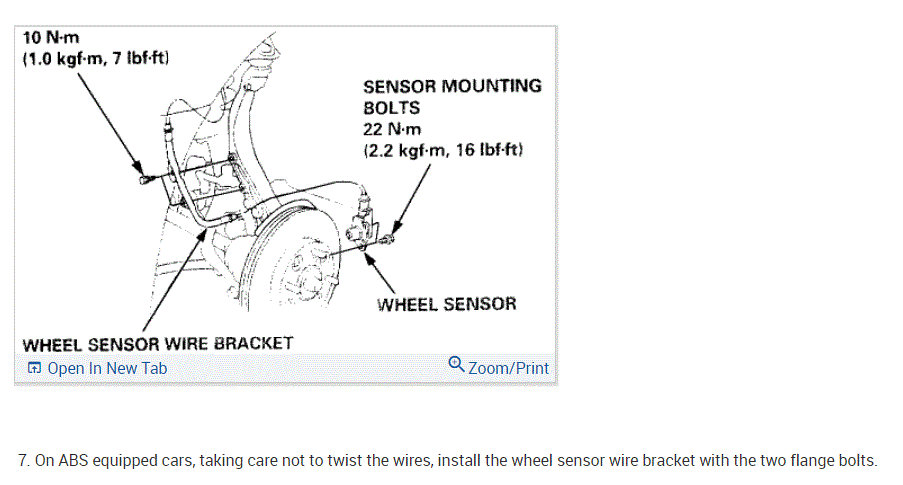 10 N·m
(1.0 kgf·m, 7 lbf·ft)

SENSOR MOUNTING BOLTS
22 N·m
(2.2 kgf·m, 16 lbf·ft)

WHEEL SENSOR

WHEEL SENSOR WIRE BRACKET

Open In New Tab

Zoom/Print

7. On ABS equipped cars, taking care not to twist the wires, install the wheel sensor wire bracket with the two flange bolts.