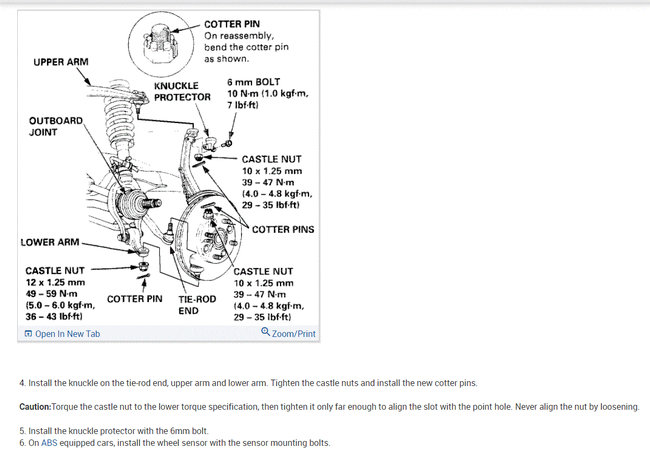 COTTER PIN
On reassembly, bend the cotter pin as shown.

UPPER ARM

KNUCKLE PROTECTOR

6 mm BOLT
10 N·m (1.0 kgf·m, 7 lbf·ft)

OUTBOARD JOINT

CASTLE NUT
10 x 1.25 mm
39 – 47 N·m
(4.0 – 4.8 kgf·m, 29 – 35 lbf·ft)

COTTER PINS

LOWER ARM

CASTLE NUT
12 x 1.25 mm
49 – 59 N·m
(5.0 – 6.0 kgf·m, 36 – 43 lbf·ft)

COTTER PIN

TIE-ROD END

CASTLE NUT
10 x 1.25 mm
39 – 47 N·m
(4.0 – 4.8 kgf·m, 29 – 35 lbf·ft)

Open In New Tab

Zoom/Print

4. Install the knuckle on the tie-rod end, upper arm and lower arm. Tighten the castle nuts and install the new cotter pins.

Caution:Torque the castle nut to the lower torque specification, then tighten it only far enough to align the slot with the point hole. Never align the nut by loosening.

5. Install the knuckle protector with the 6mm bolt.
6. On ABS equipped cars, install the wheel sensor with the sensor mounting bolts.