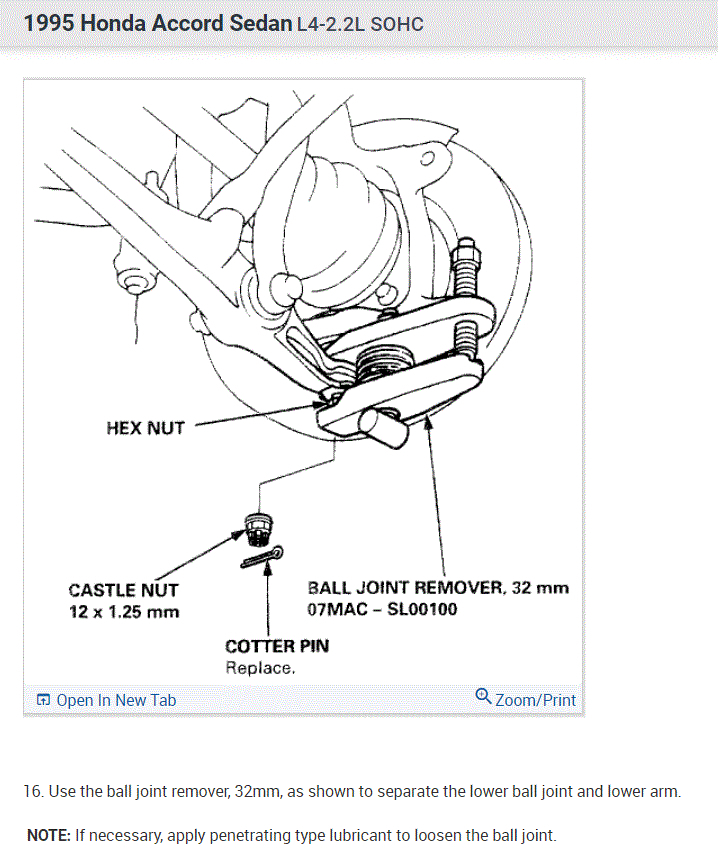 1995 Honda Accord Sedan L4-2.2L SOHC

HEX NUT

CASTLE NUT
12 x 1.25 mm

BALL JOINT REMOVER, 32 mm
07MAC – SL00100

COTTER PIN
Replace.

Open In New Tab

Zoom/Print

16. Use the ball joint remover, 32mm, as shown to separate the lower ball joint and lower arm.

NOTE: If necessary, apply penetrating type lubricant to loosen the ball joint.