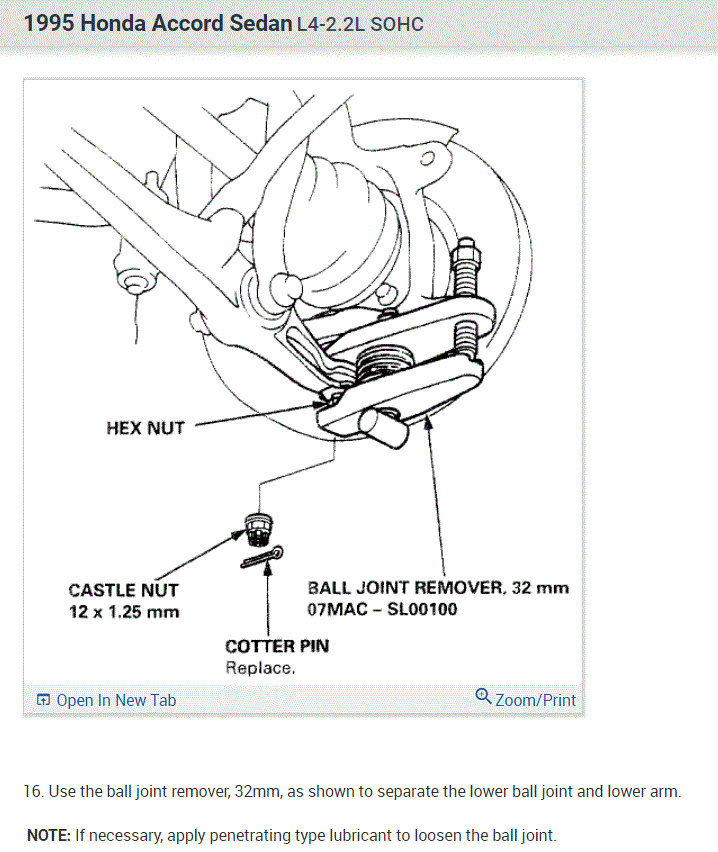 1995 Honda Accord Sedan L4-2.2L SOHC

HEX NUT

CASTLE NUT
12 x 1.25 mm

BALL JOINT REMOVER, 32 mm
07MAC – SL00100

COTTER PIN
Replace.

Open In New Tab

Zoom/Print

16. Use the ball joint remover, 32mm, as shown to separate the lower ball joint and lower arm.

NOTE: If necessary, apply penetrating type lubricant to loosen the ball joint.