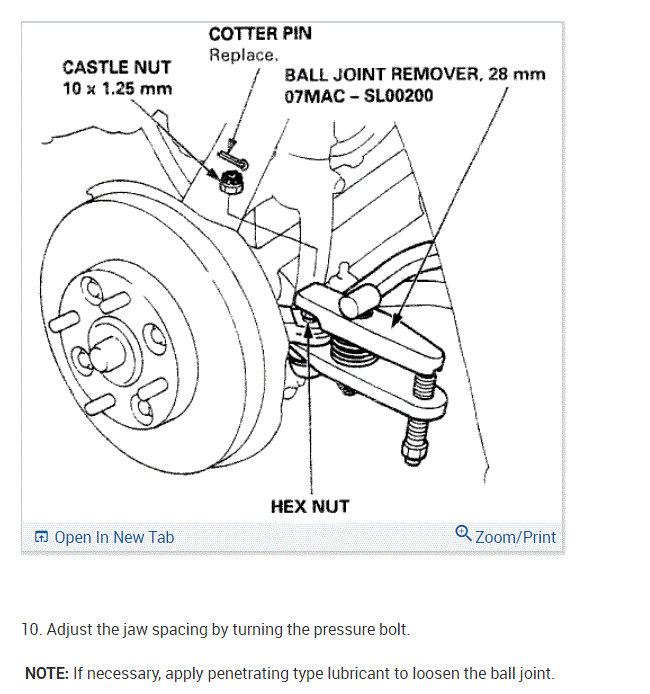 COTTER PIN
Replace.

CASTLE NUT
10 x 1.25 mm

BALL JOINT REMOVER, 28 mm
07MAC – SL00200

HEX NUT

Open In New Tab

Zoom/Print

10. Adjust the jaw spacing by turning the pressure bolt.

NOTE: If necessary, apply penetrating type lubricant to loosen the ball joint.