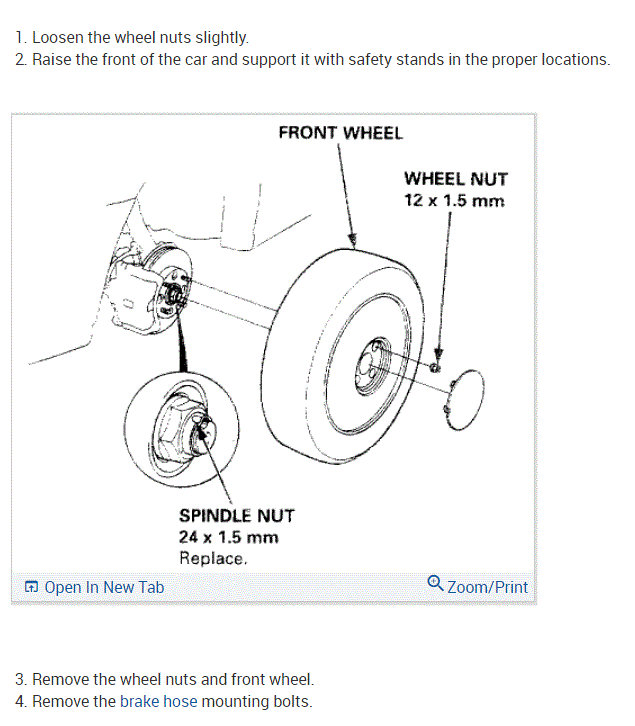 1. Loosen the wheel nuts slightly.
2. Raise the front of the car and support it with safety stands in the proper locations.

FRONT WHEEL

WHEEL NUT
12 x 1.5 mm

SPINDLE NUT
24 x 1.5 mm
Replace.

Open In New Tab

Zoom/Print

3. Remove the wheel nuts and front wheel.
4. Remove the brake hose mounting bolts.