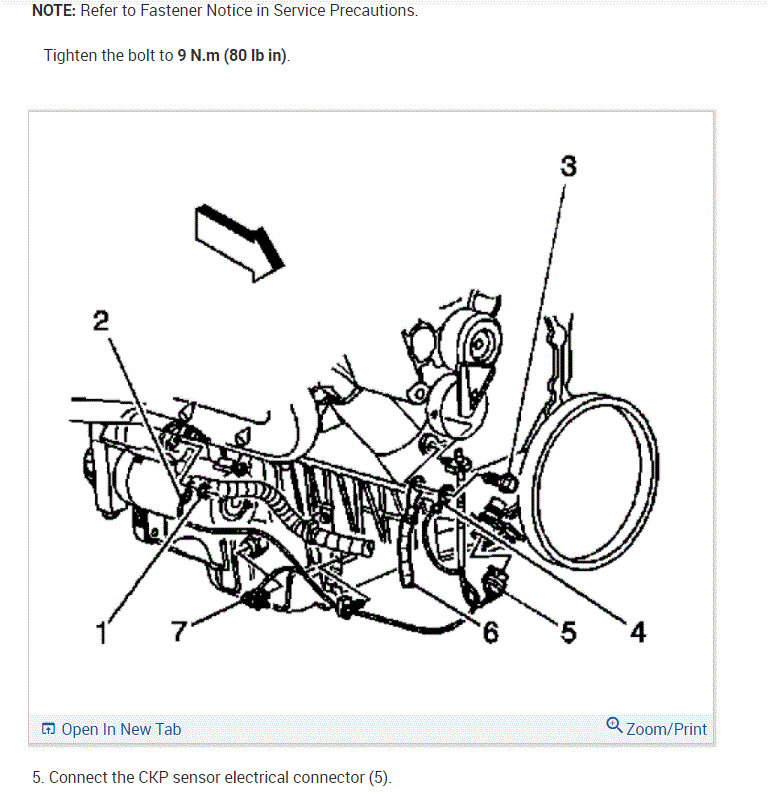 NOTE: Refer to Fastener Notice in Service Precautions.

Tighten the bolt to 9 N.m (80 lb in).

3

2

1 7 6 5 4

Open In New Tab

Zoom/Print

5. Connect the CKP sensor electrical connector (5).