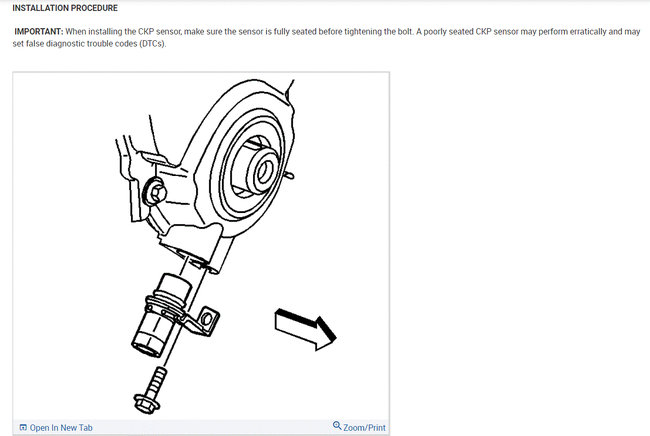 INSTALLATION PROCEDURE

IMPORTANT: When installing the CKP sensor, make sure the sensor is fully seated before tightening the bolt. A poorly seated CKP sensor may perform erratically and may set false diagnostic trouble codes (DTCs).

Open In New Tab

Zoom/Print