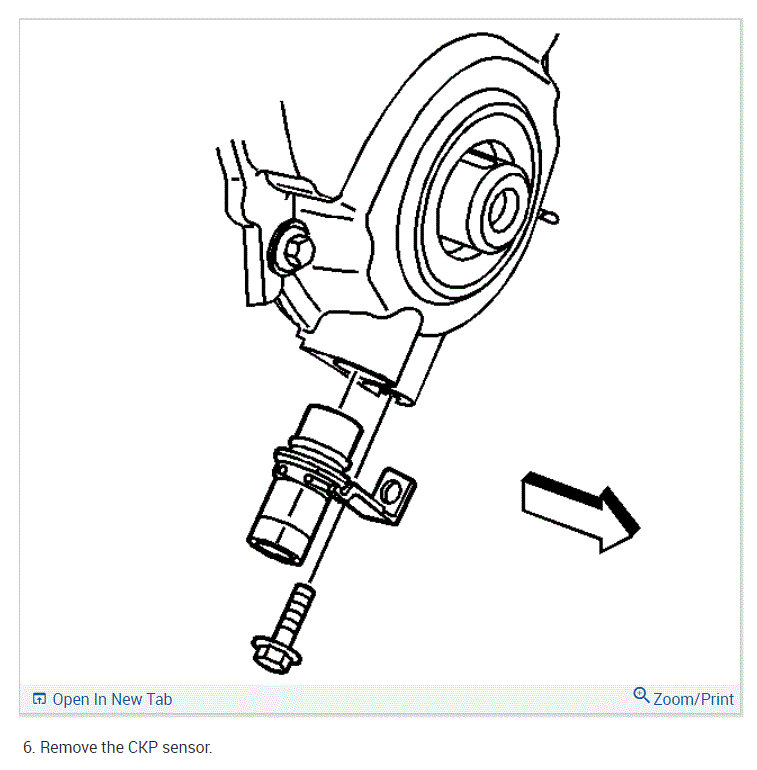 Open In New Tab

Zoom/Print

6. Remove the CKP sensor.