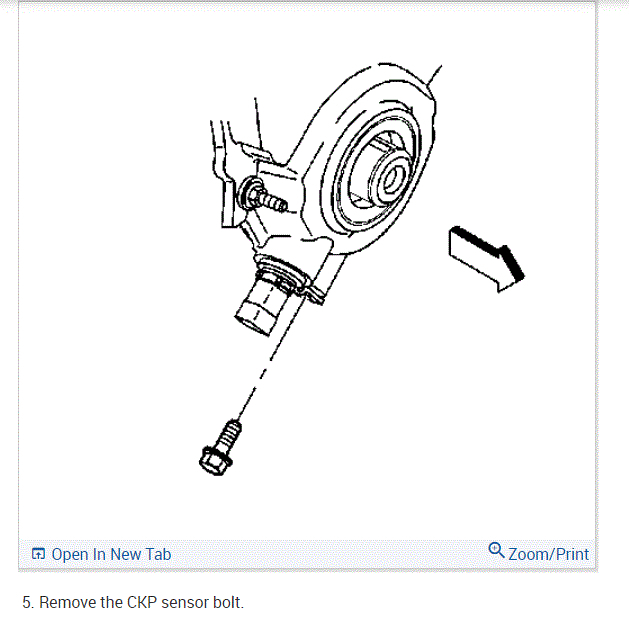 Open In New Tab

Zoom/Print

5. Remove the CKP sensor bolt.