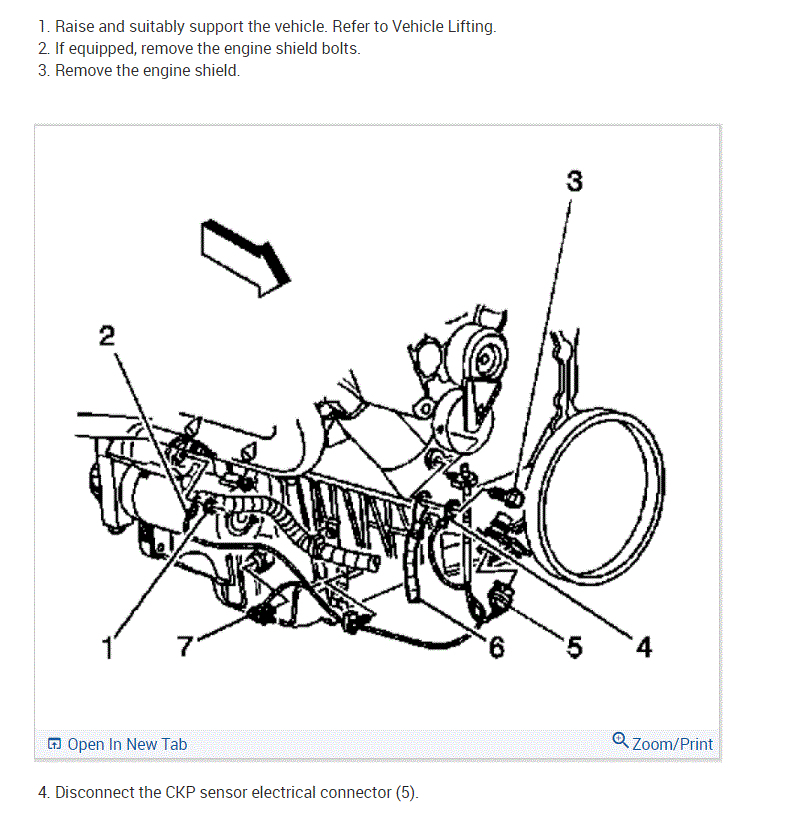 1. Raise and suitably support the vehicle. Refer to Vehicle Lifting.
2. If equipped, remove the engine shield bolts.
3. Remove the engine shield.

3
2
1
7
6
5
4

Open In New Tab
Zoom/Print

4. Disconnect the CKP sensor electrical connector (5).