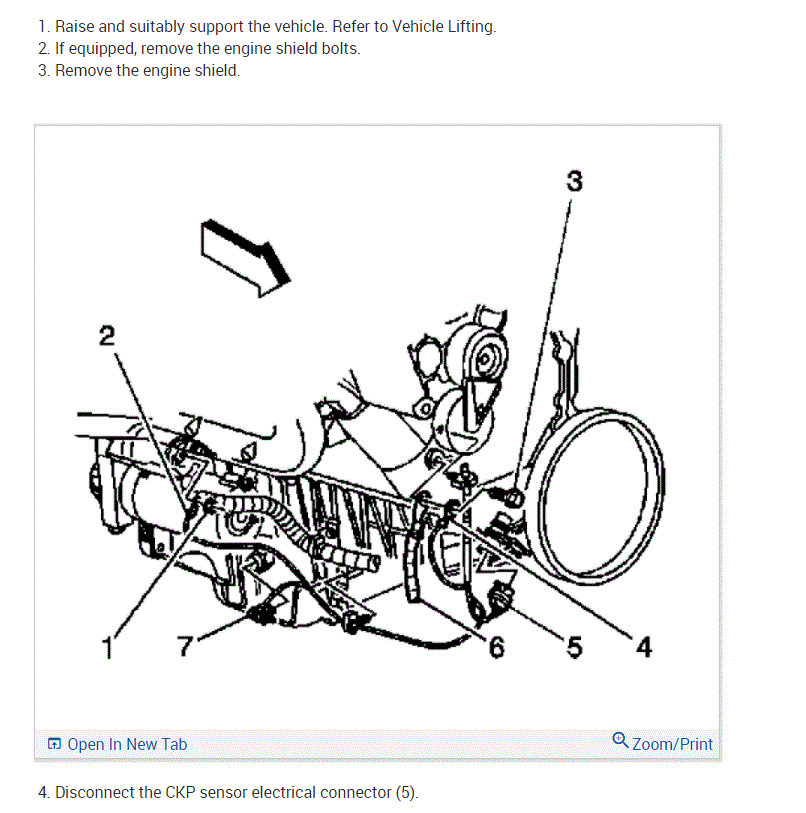 1. Raise and suitably support the vehicle. Refer to Vehicle Lifting.
2. If equipped, remove the engine shield bolts.
3. Remove the engine shield.

3
2
1
7
6
5
4

Open In New Tab
Zoom/Print

4. Disconnect the CKP sensor electrical connector (5).