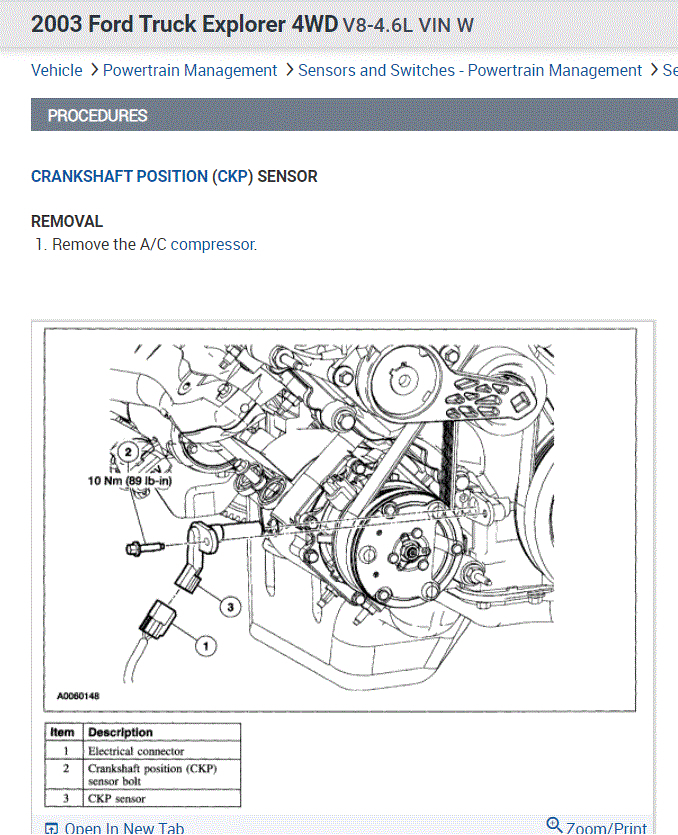 2003 Ford Truck Explorer 4WD V8-4.6L VIN W

Vehicle > Powertrain Management > Sensors and Switches - Powertrain Management > Se

PROCEDURES

CRANKSHAFT POSITION (CKP) SENSOR

REMOVAL

1. Remove the A/C compressor.

2

10 Nm (89 lb-in)

3

1

A0060148

| Item | Description |
|---|---|
| 1 | Electrical connector |
| 2 | Crankshaft position (CKP) sensor bolt |
| 3 | CKP sensor |

Open In New Tab

Zoom/Print