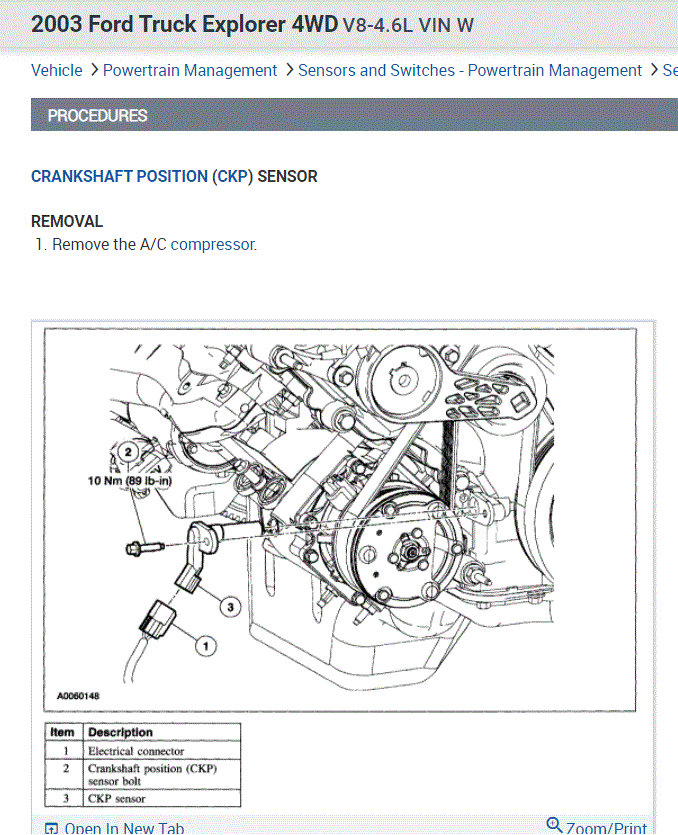 2003 Ford Truck Explorer 4WD V8-4.6L VIN W

Vehicle > Powertrain Management > Sensors and Switches - Powertrain Management > Se

PROCEDURES

CRANKSHAFT POSITION (CKP) SENSOR

REMOVAL

1. Remove the A/C compressor.

2

10 Nm (89 lb-in)

3

1

A0060148

| Item | Description |
|---|---|
| 1 | Electrical connector |
| 2 | Crankshaft position (CKP) sensor bolt |
| 3 | CKP sensor |

Open In New Tab

Zoom/Print