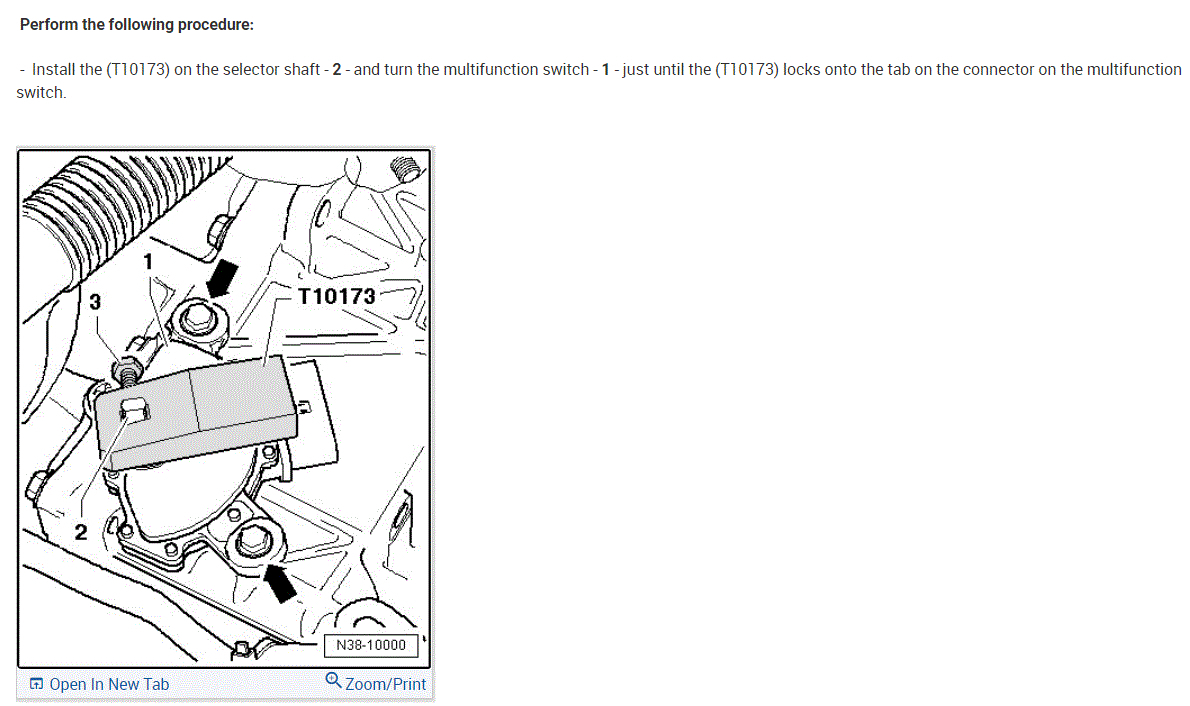 Perform the following procedure:

- Install the (T10173) on the selector shaft - 2 - and turn the multifunction switch - 1 - just until the (T10173) locks onto the tab on the connector on the multifunction switch.

1
3
T10173
2
N38-10000

Open In New Tab
Zoom/Print