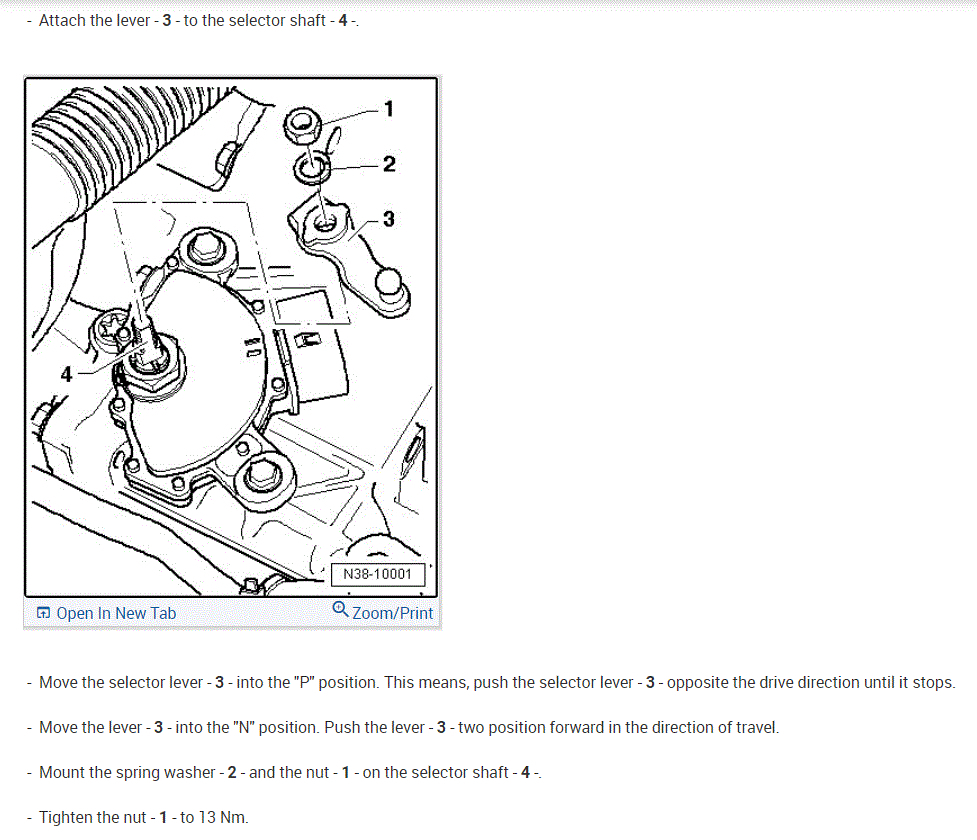 - Attach the lever - 3 - to the selector shaft - 4 -.

1
2
3
4
N38-10001

Open In New Tab
Zoom/Print

- Move the selector lever - 3 - into the "P" position. This means, push the selector lever - 3 - opposite the drive direction until it stops.

- Move the lever - 3 - into the "N" position. Push the lever - 3 - two position forward in the direction of travel.

- Mount the spring washer - 2 - and the nut - 1 - on the selector shaft - 4 -.

- Tighten the nut - 1 - to 13 Nm.