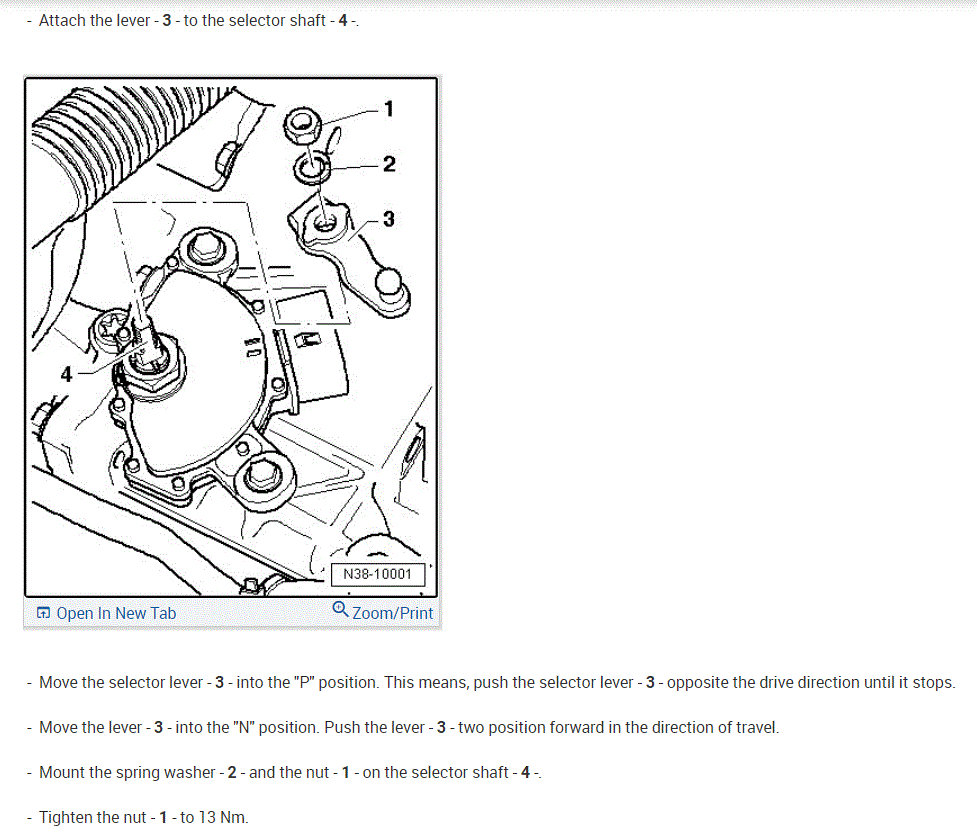 - Attach the lever - 3 - to the selector shaft - 4 -.

1
2
3
4
N38-10001

Open In New Tab
Zoom/Print

- Move the selector lever - 3 - into the "P" position. This means, push the selector lever - 3 - opposite the drive direction until it stops.

- Move the lever - 3 - into the "N" position. Push the lever - 3 - two position forward in the direction of travel.

- Mount the spring washer - 2 - and the nut - 1 - on the selector shaft - 4 -.

- Tighten the nut - 1 - to 13 Nm.