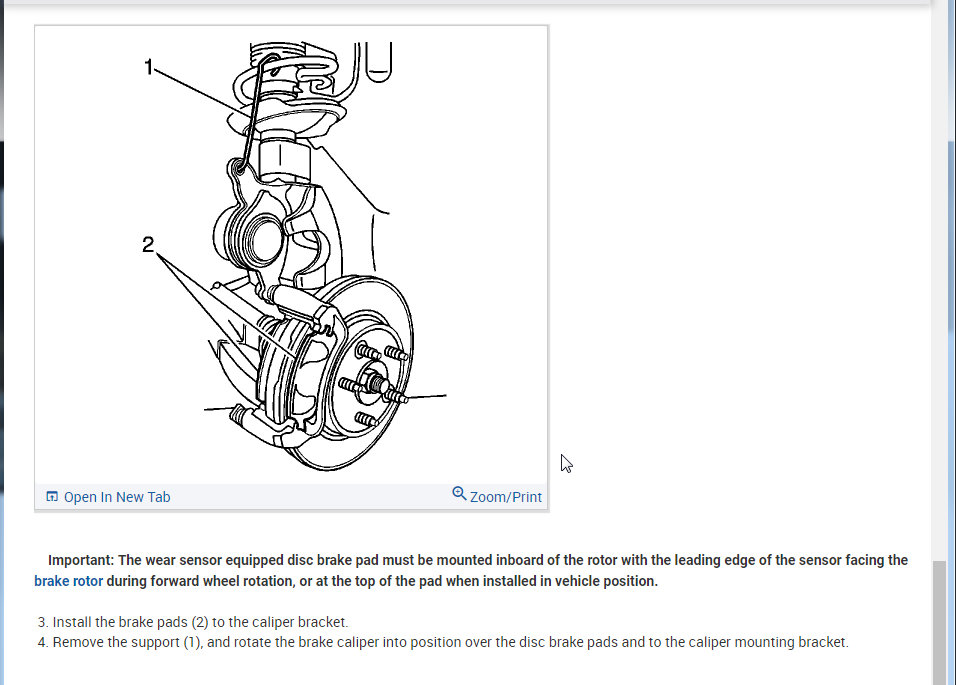 1

2

Open In New Tab

Zoom/Print

Important: The wear sensor equipped disc brake pad must be mounted inboard of the rotor with the leading edge of the sensor facing the brake rotor during forward wheel rotation, or at the top of the pad when installed in vehicle position.

3. Install the brake pads (2) to the caliper bracket.
4. Remove the support (1), and rotate the brake caliper into position over the disc brake pads and to the caliper mounting bracket.