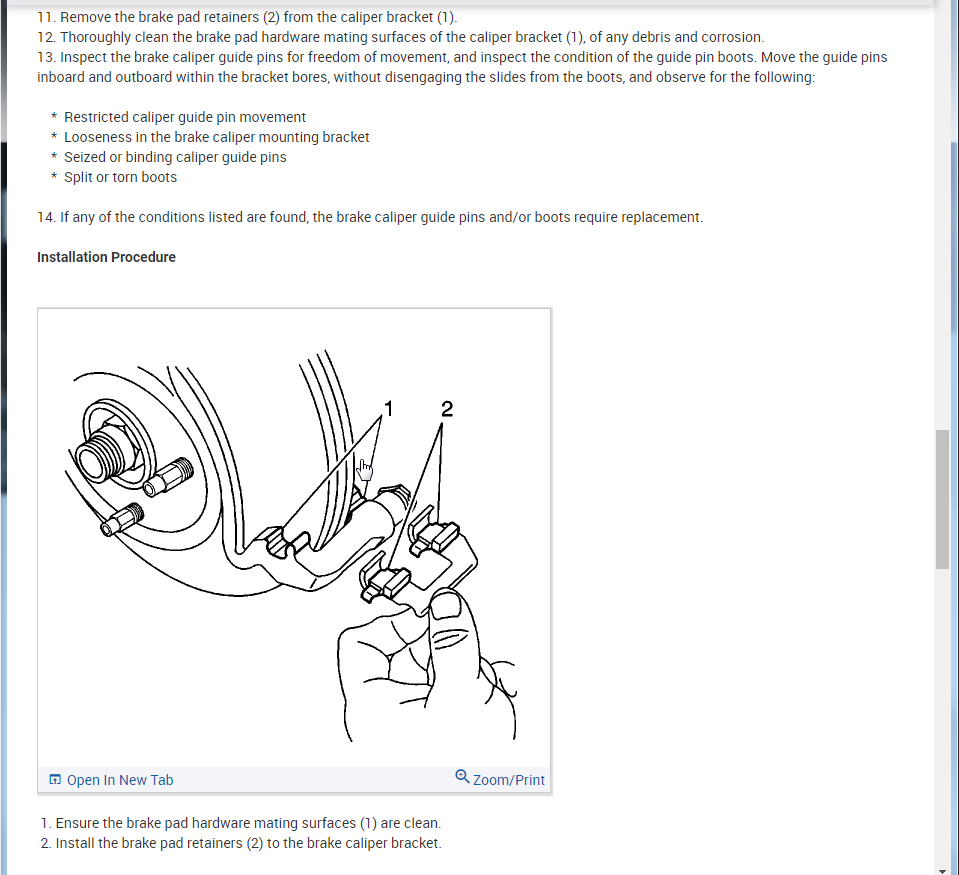 11. Remove the brake pad retainers (2) from the caliper bracket (1).
12. Thoroughly clean the brake pad hardware mating surfaces of the caliper bracket (1), of any debris and corrosion.
13. Inspect the brake caliper guide pins for freedom of movement, and inspect the condition of the guide pin boots. Move the guide pins inboard and outboard within the bracket bores, without disengaging the slides from the boots, and observe for the following:

* Restricted caliper guide pin movement
* Looseness in the brake caliper mounting bracket
* Seized or binding caliper guide pins
* Split or torn boots

14. If any of the conditions listed are found, the brake caliper guide pins and/or boots require replacement.

Installation Procedure

1
2

Open In New Tab
Zoom/Print

1. Ensure the brake pad hardware mating surfaces (1) are clean.
2. Install the brake pad retainers (2) to the brake caliper bracket.