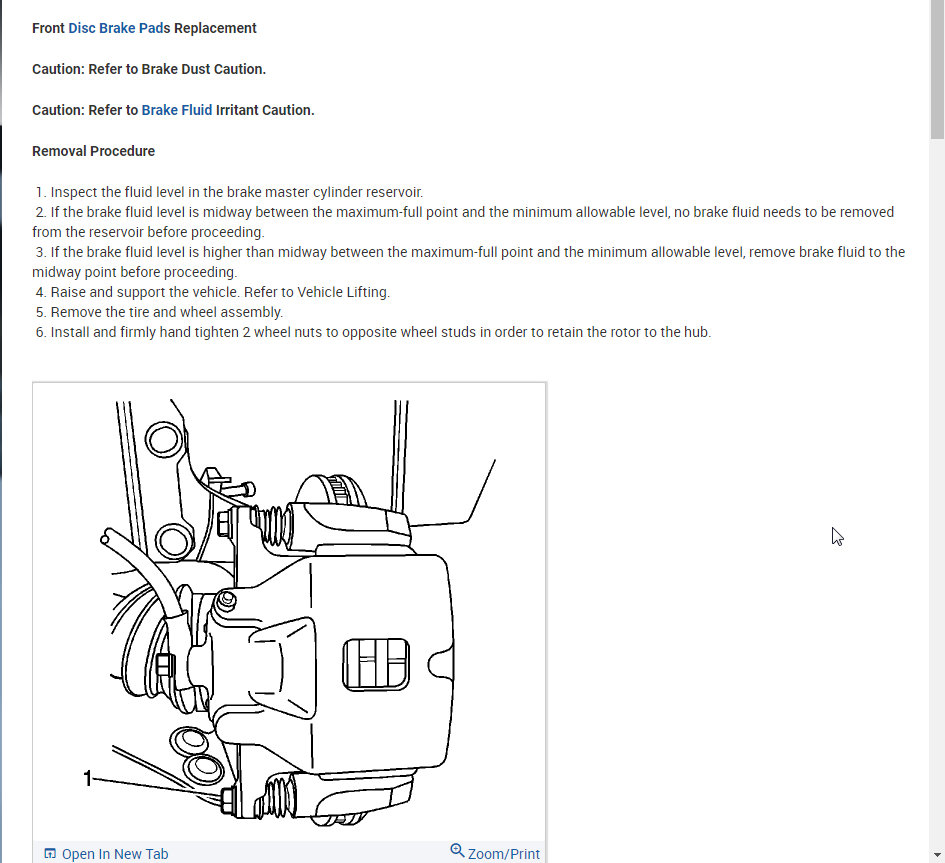 Front Disc Brake Pads Replacement

Caution: Refer to Brake Dust Caution.

Caution: Refer to Brake Fluid Irritant Caution.

Removal Procedure

1. Inspect the fluid level in the brake master cylinder reservoir.
2. If the brake fluid level is midway between the maximum-full point and the minimum allowable level, no brake fluid needs to be removed from the reservoir before proceeding.
3. If the brake fluid level is higher than midway between the maximum-full point and the minimum allowable level, remove brake fluid to the midway point before proceeding.
4. Raise and support the vehicle. Refer to Vehicle Lifting.
5. Remove the tire and wheel assembly.
6. Install and firmly hand tighten 2 wheel nuts to opposite wheel studs in order to retain the rotor to the hub.

1

Open In New Tab

Zoom/Print