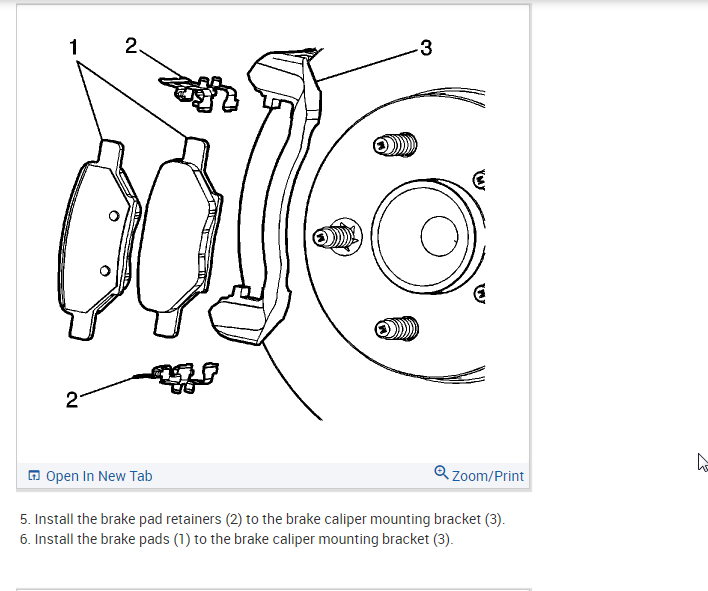 1
2
3
2

Open In New Tab
Zoom/Print

5. Install the brake pad retainers (2) to the brake caliper mounting bracket (3).
6. Install the brake pads (1) to the brake caliper mounting bracket (3).