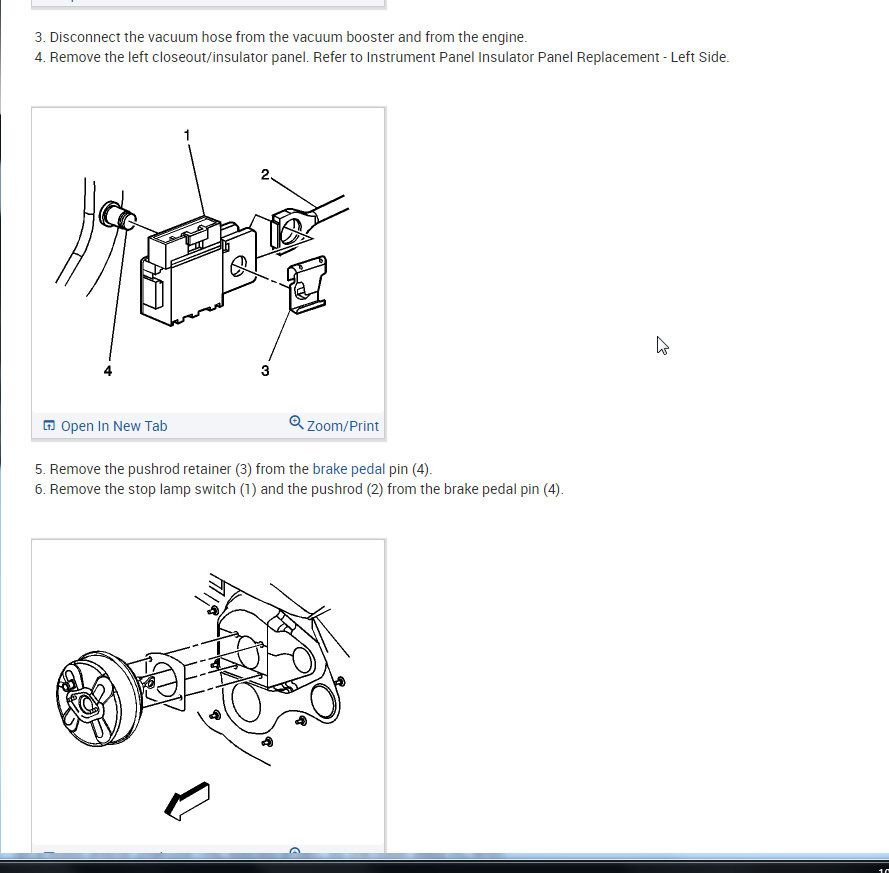 3. Disconnect the vacuum hose from the vacuum booster and from the engine.
4. Remove the left closeout/insulator panel. Refer to Instrument Panel Insulator Panel Replacement - Left Side.

1
2
4
3

Open In New Tab
Zoom/Print

5. Remove the pushrod retainer (3) from the brake pedal pin (4).
6. Remove the stop lamp switch (1) and the pushrod (2) from the brake pedal pin (4).