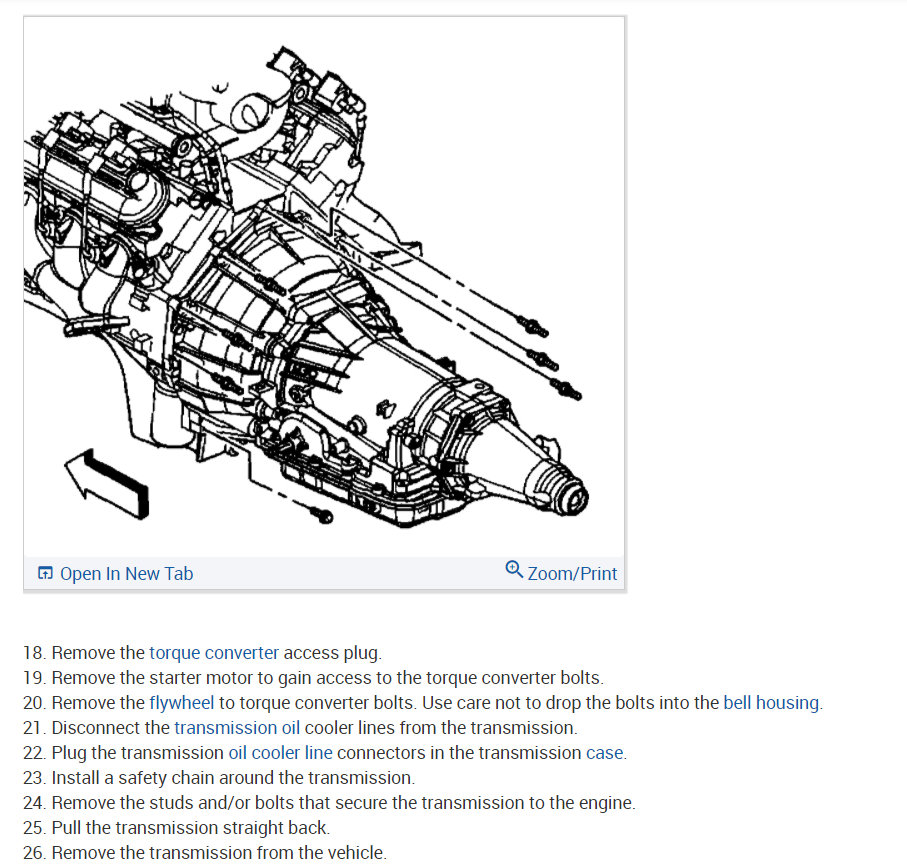 Open In New Tab

Zoom/Print

18. Remove the torque converter access plug.
19. Remove the starter motor to gain access to the torque converter bolts.
20. Remove the flywheel to torque converter bolts. Use care not to drop the bolts into the bell housing.
21. Disconnect the transmission oil cooler lines from the transmission.
22. Plug the transmission oil cooler line connectors in the transmission case.
23. Install a safety chain around the transmission.
24. Remove the studs and/or bolts that secure the transmission to the engine.
25. Pull the transmission straight back.
26. Remove the transmission from the vehicle.