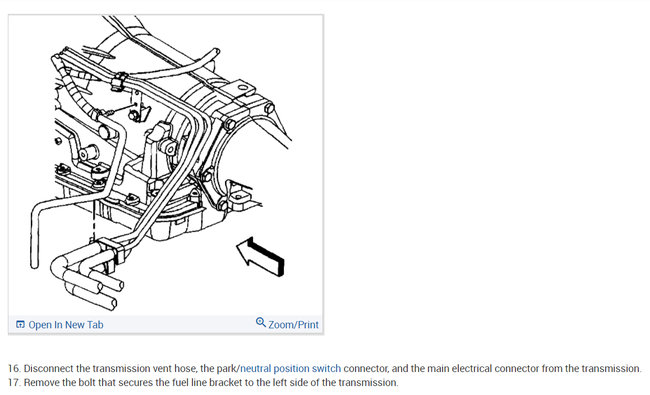 Open In New Tab

Zoom/Print

16. Disconnect the transmission vent hose, the park/neutral position switch connector, and the main electrical connector from the transmission.
17. Remove the bolt that secures the fuel line bracket to the left side of the transmission.