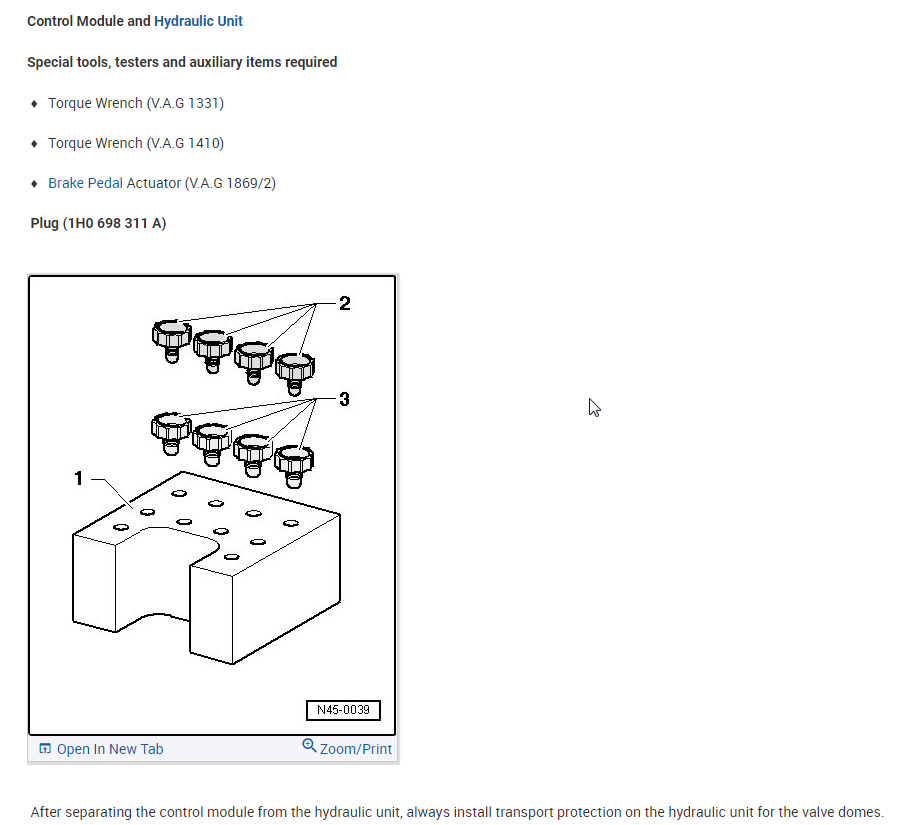 Control Module and Hydraulic Unit

Special tools, testers and auxiliary items required

♦ Torque Wrench (V.A.G 1331)

♦ Torque Wrench (V.A.G 1410)

♦ Brake Pedal Actuator (V.A.G 1869/2)

Plug (1H0 698 311 A)

2

3

1

N45-0039

Open In New Tab

Zoom/Print

After separating the control module from the hydraulic unit, always install transport protection on the hydraulic unit for the valve domes.