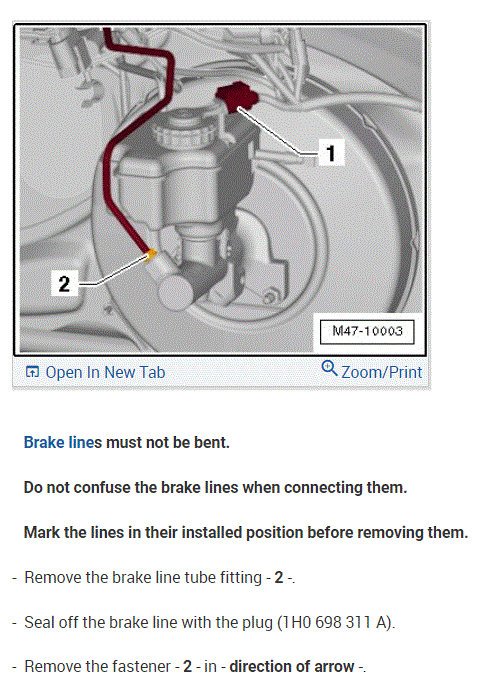 1

2

M47-10003

Open In New Tab

Zoom/Print

Brake lines must not be bent.

Do not confuse the brake lines when connecting them.

Mark the lines in their installed position before removing them.

- Remove the brake line tube fitting - 2 -.

- Seal off the brake line with the plug (1H0 698 311 A).

- Remove the fastener - 2 - in - direction of arrow -.