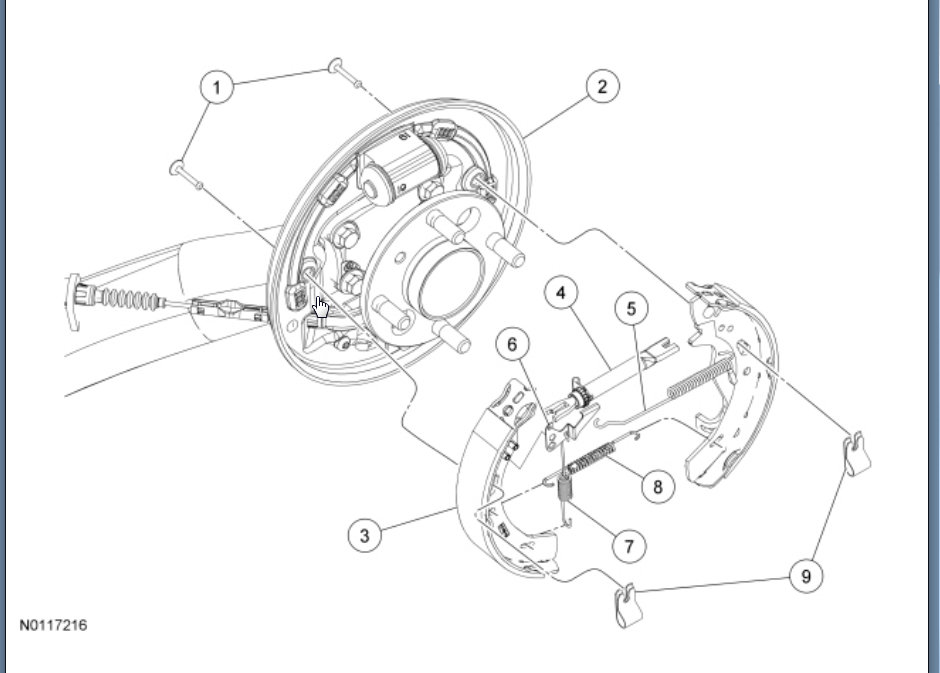 1
2
4
5
6
8
3
7
9
N0117216