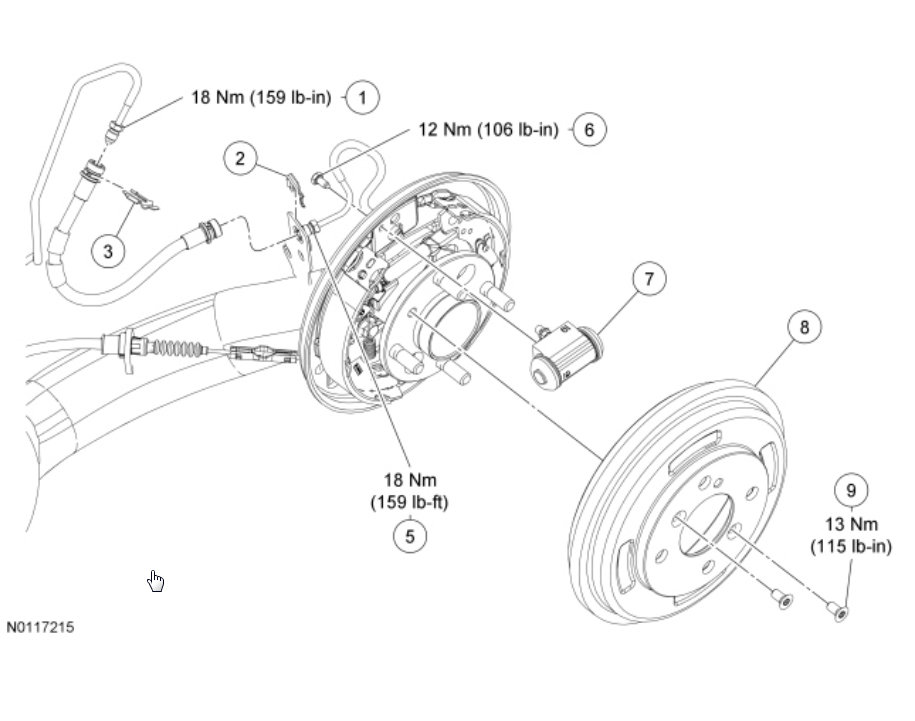 18 Nm (159 lb-in) 1

12 Nm (106 lb-in) 6

2

3

7

8

18 Nm (159 lb-ft) 5

9 13 Nm (115 lb-in)

N0117215