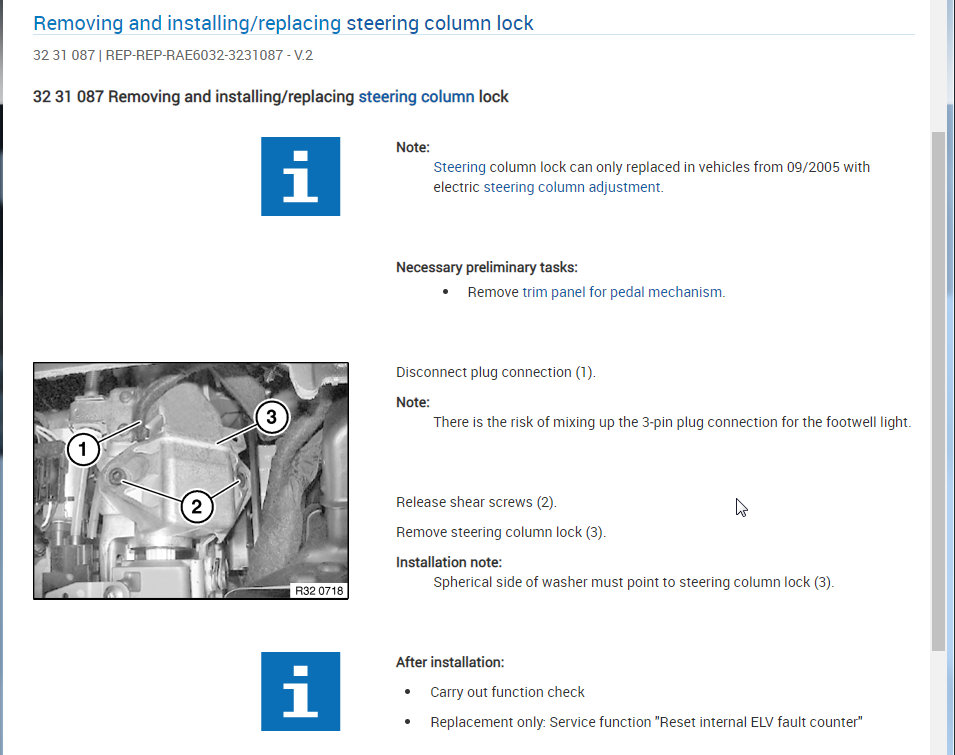 Removing and installing/replacing steering column lock

32 31 087 | REP-REP-RAE6032-3231087 - V.2

32 31 087 Removing and installing/replacing steering column lock

i

Note:
Steering column lock can only replaced in vehicles from 09/2005 with electric steering column adjustment.

Necessary preliminary tasks:
• Remove trim panel for pedal mechanism.

1
2
3
R32 0718

Disconnect plug connection (1).

Note:
There is the risk of mixing up the 3-pin plug connection for the footwell light.

Release shear screws (2).

Remove steering column lock (3).

Installation note:
Spherical side of washer must point to steering column lock (3).

i

After installation:
• Carry out function check
• Replacement only: Service function "Reset internal ELV fault counter"