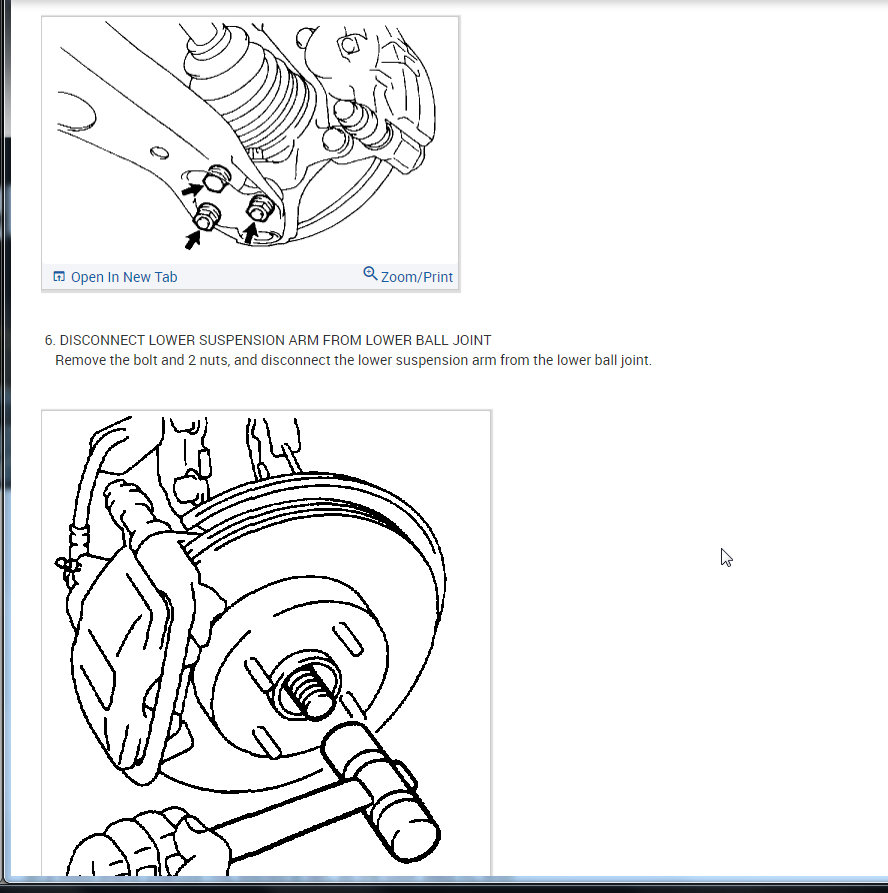 Open In New Tab
Zoom/Print

6. DISCONNECT LOWER SUSPENSION ARM FROM LOWER BALL JOINT
Remove the bolt and 2 nuts, and disconnect the lower suspension arm from the lower ball joint.