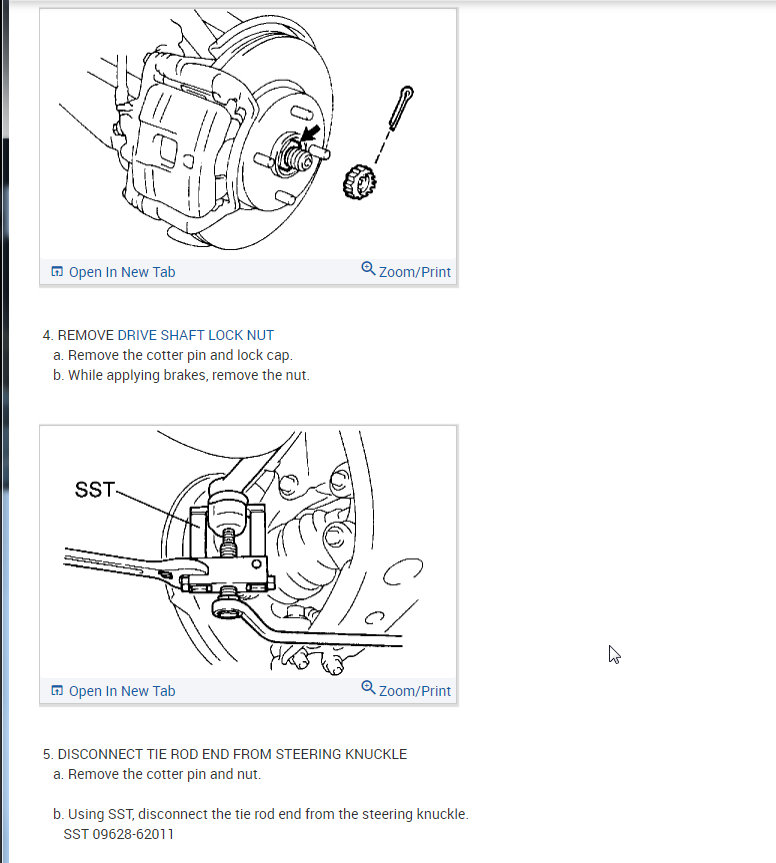 Open In New Tab
Zoom/Print

4. REMOVE DRIVE SHAFT LOCK NUT
a. Remove the cotter pin and lock cap.
b. While applying brakes, remove the nut.

SST

Open In New Tab
Zoom/Print

5. DISCONNECT TIE ROD END FROM STEERING KNUCKLE
a. Remove the cotter pin and nut.

b. Using SST, disconnect the tie rod end from the steering knuckle.
SST 09628-62011