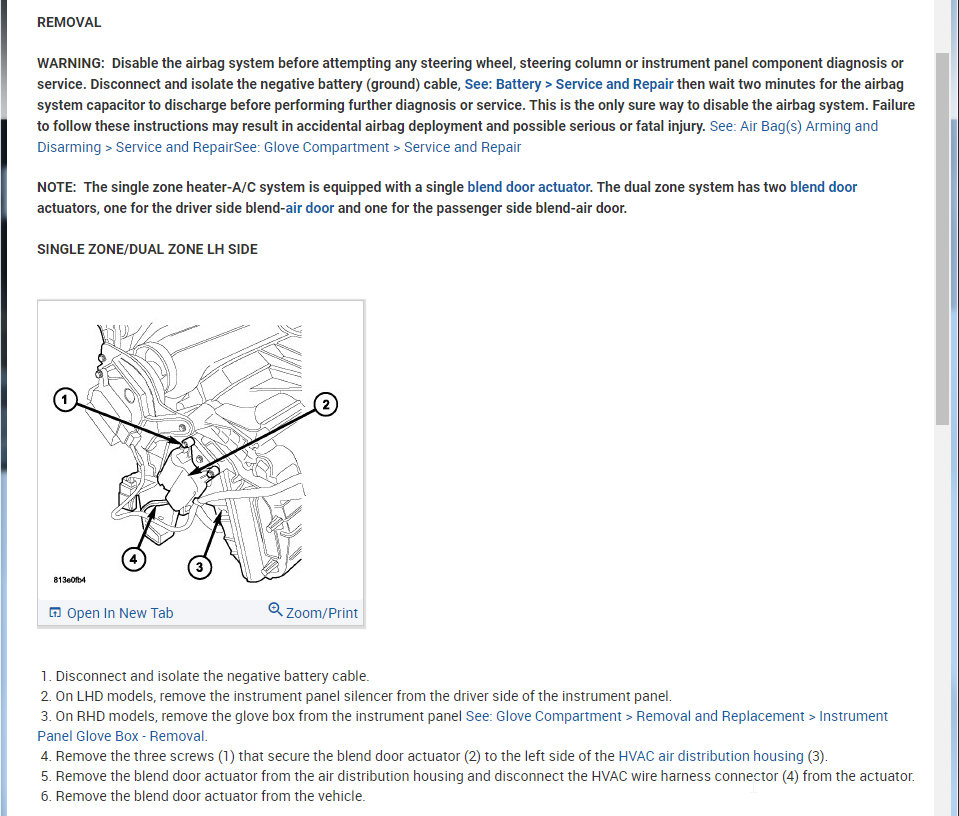 REMOVAL

WARNING: Disable the airbag system before attempting any steering wheel, steering column or instrument panel component diagnosis or service. Disconnect and isolate the negative battery (ground) cable, See: Battery > Service and Repair then wait two minutes for the airbag system capacitor to discharge before performing further diagnosis or service. This is the only sure way to disable the airbag system. Failure to follow these instructions may result in accidental airbag deployment and possible serious or fatal injury. See: Air Bag(s) Arming and Disarming > Service and RepairSee: Glove Compartment > Service and Repair

NOTE: The single zone heater-A/C system is equipped with a single blend door actuator. The dual zone system has two blend door actuators, one for the driver side blend-air door and one for the passenger side blend-air door.

SINGLE ZONE/DUAL ZONE LH SIDE

1
2
4
3
813e0fb4

Open In New Tab
Zoom/Print

1. Disconnect and isolate the negative battery cable.
2. On LHD models, remove the instrument panel silencer from the driver side of the instrument panel.
3. On RHD models, remove the glove box from the instrument panel See: Glove Compartment > Removal and Replacement > Instrument Panel Glove Box - Removal.
4. Remove the three screws (1) that secure the blend door actuator (2) to the left side of the HVAC air distribution housing (3).
5. Remove the blend door actuator from the air distribution housing and disconnect the HVAC wire harness connector (4) from the actuator.
6. Remove the blend door actuator from the vehicle.