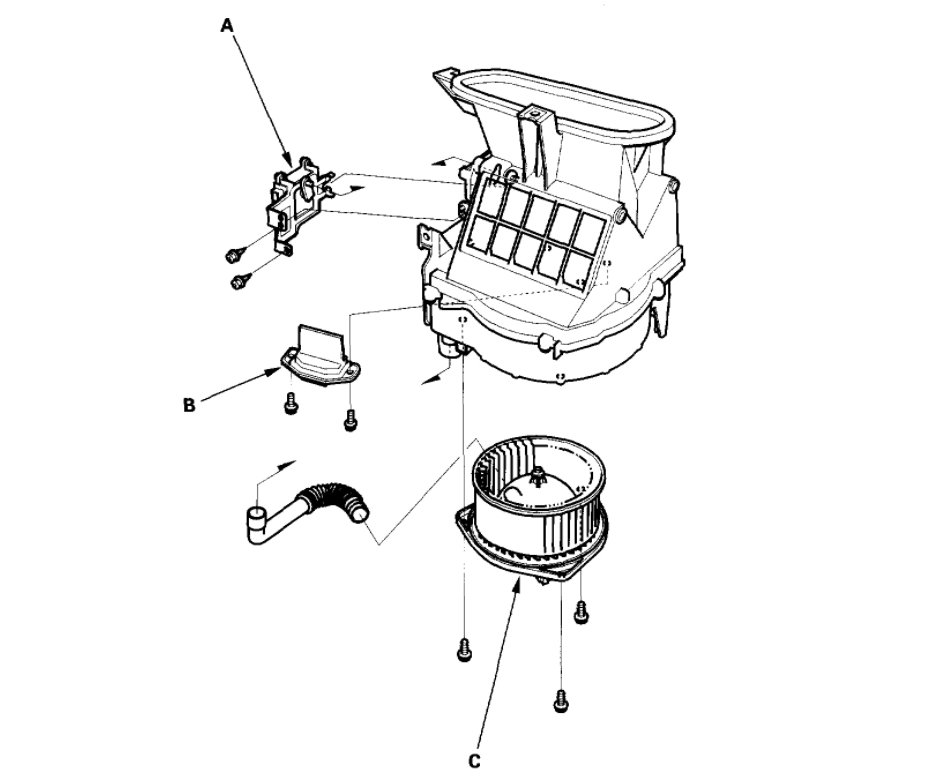 A

B

C