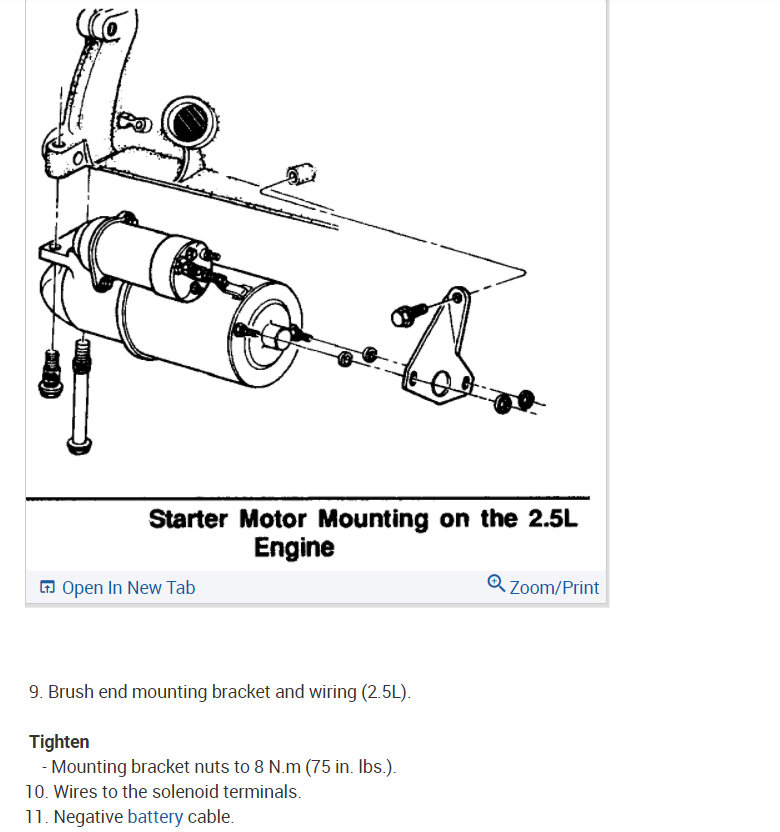 Starter Motor Mounting on the 2.5L Engine

Open In New Tab

Zoom/Print

9. Brush end mounting bracket and wiring (2.5L).

Tighten
- Mounting bracket nuts to 8 N.m (75 in. lbs.).
10. Wires to the solenoid terminals.
11. Negative battery cable.