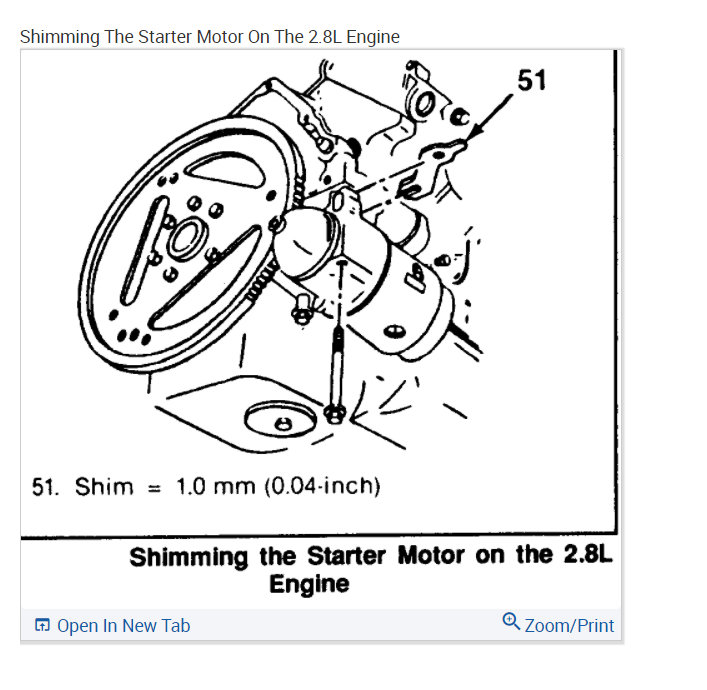 Shimming The Starter Motor On The 2.8L Engine

51

51. Shim = 1.0 mm (0.04-inch)

Shimming the Starter Motor on the 2.8L Engine

Open In New Tab

Zoom/Print