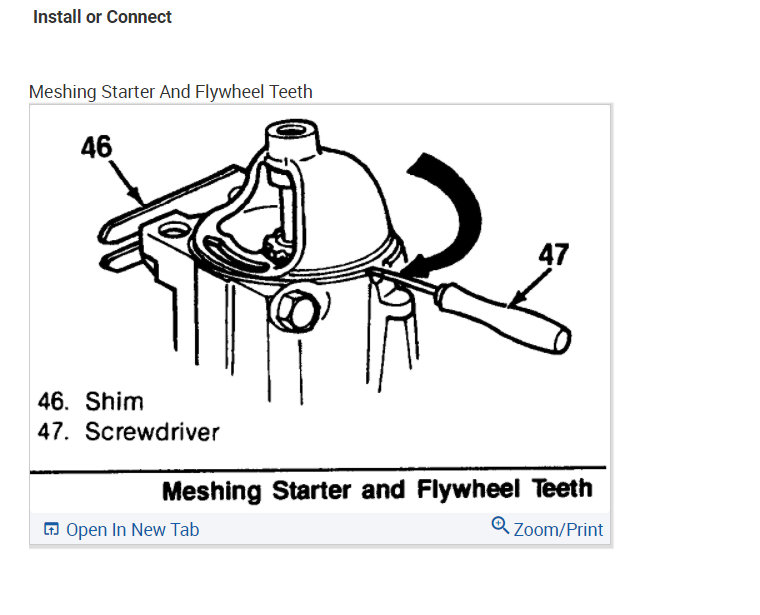 Install or Connect

Meshing Starter And Flywheel Teeth

46

47

46. Shim
47. Screwdriver

Meshing Starter and Flywheel Teeth

Open In New Tab

Zoom/Print