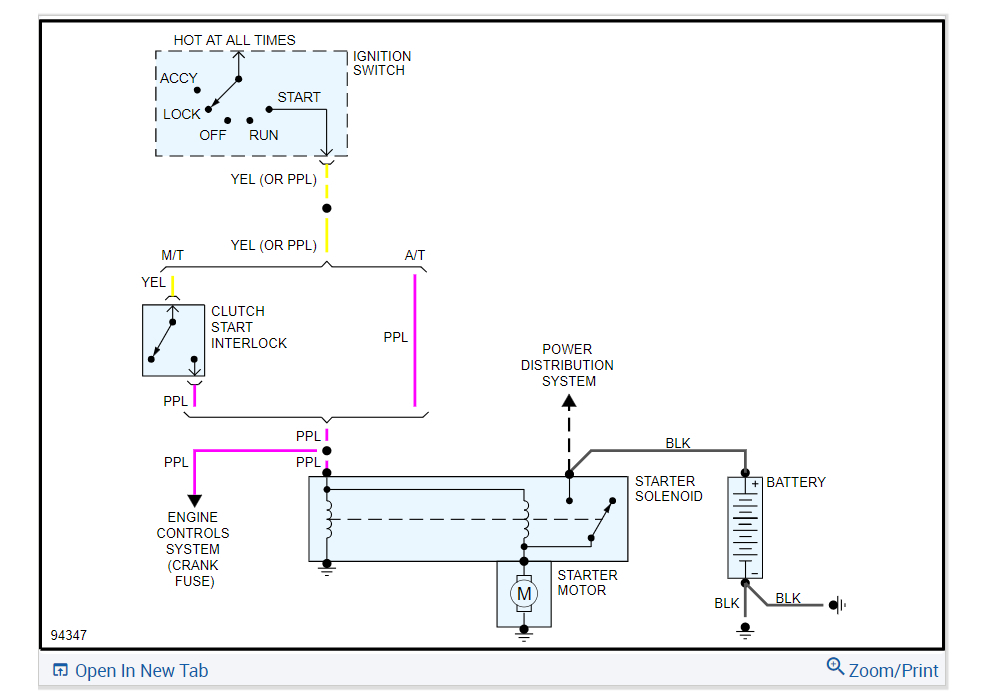 HOT AT ALL TIMES
IGNITION SWITCH
ACCY
LOCK
OFF
RUN
START
YEL (OR PPL)
YEL (OR PPL)
M/T
A/T
YEL
CLUTCH START INTERLOCK
PPL
PPL
POWER DISTRIBUTION SYSTEM
PPL
PPL
PPL
BLK
ENGINE CONTROLS SYSTEM (CRANK FUSE)
STARTER SOLENOID
BATTERY
+
−
M
STARTER MOTOR
BLK
BLK
94347
Open In New Tab
Zoom/Print