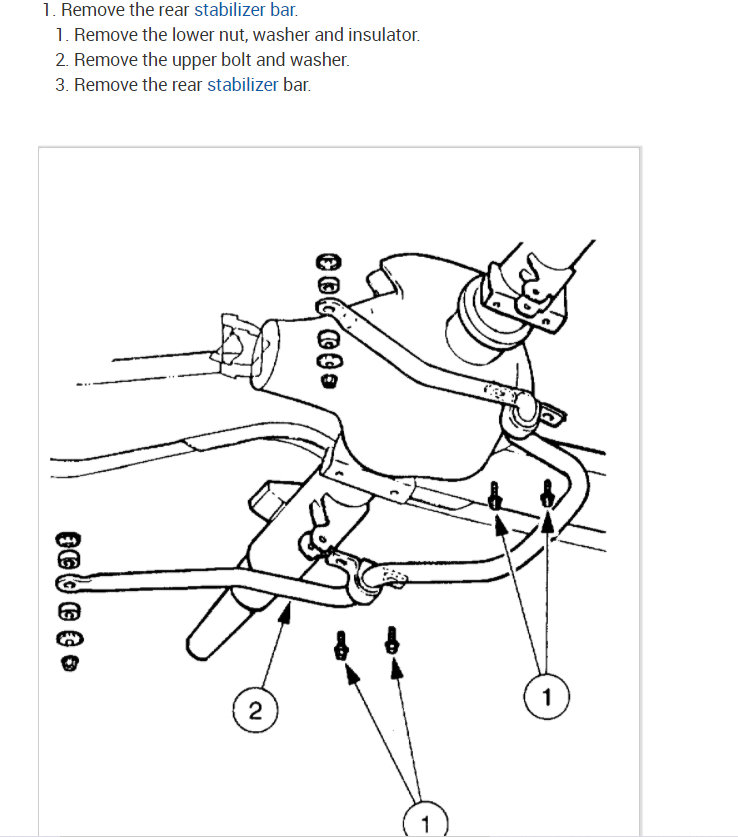 1. Remove the rear stabilizer bar.
1. Remove the lower nut, washer and insulator.
2. Remove the upper bolt and washer.
3. Remove the rear stabilizer bar.

2

1

1