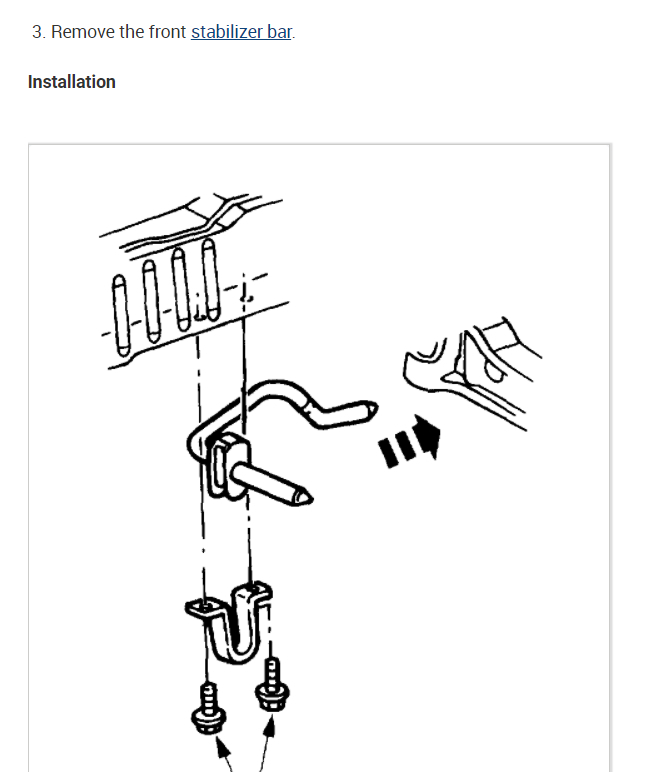 3. Remove the front stabilizer bar.

Installation