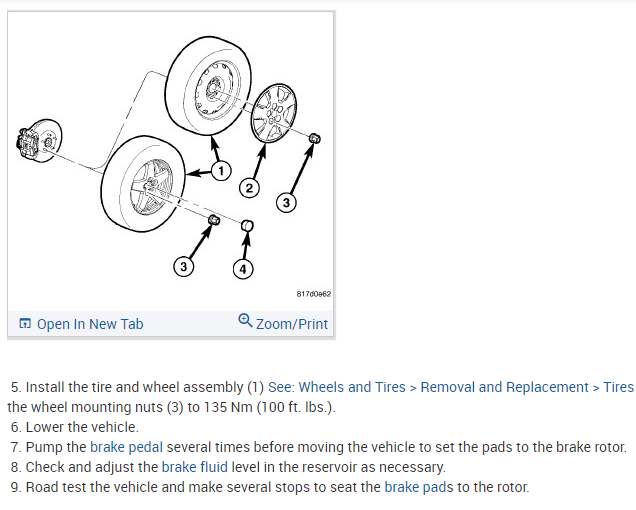 1

2

3

3

4

817d0e62

Open In New Tab

Zoom/Print

5. Install the tire and wheel assembly (1) See: Wheels and Tires > Removal and Replacement > Tires the wheel mounting nuts (3) to 135 Nm (100 ft. lbs.).
6. Lower the vehicle.
7. Pump the brake pedal several times before moving the vehicle to set the pads to the brake rotor.
8. Check and adjust the brake fluid level in the reservoir as necessary.
9. Road test the vehicle and make several stops to seat the brake pads to the rotor.